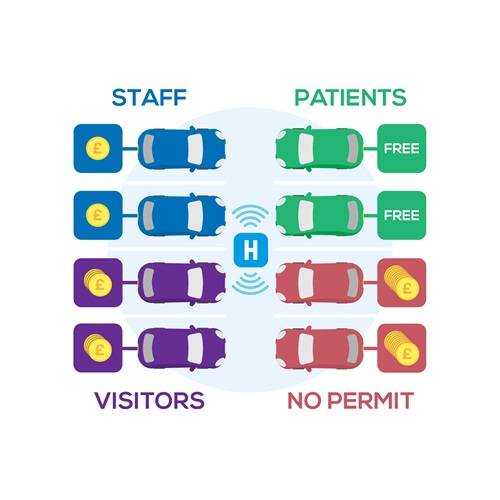 STAFF

PATIENTS

£

FREE

£

FREE

H

£

£

£

£

VISITORS

NO PERMIT